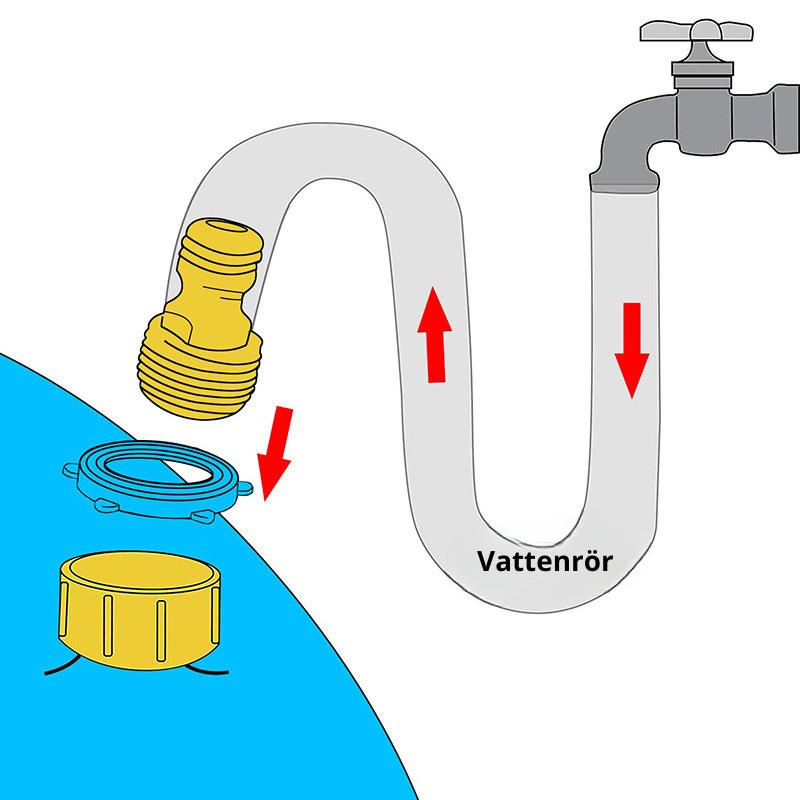 Vattenrör